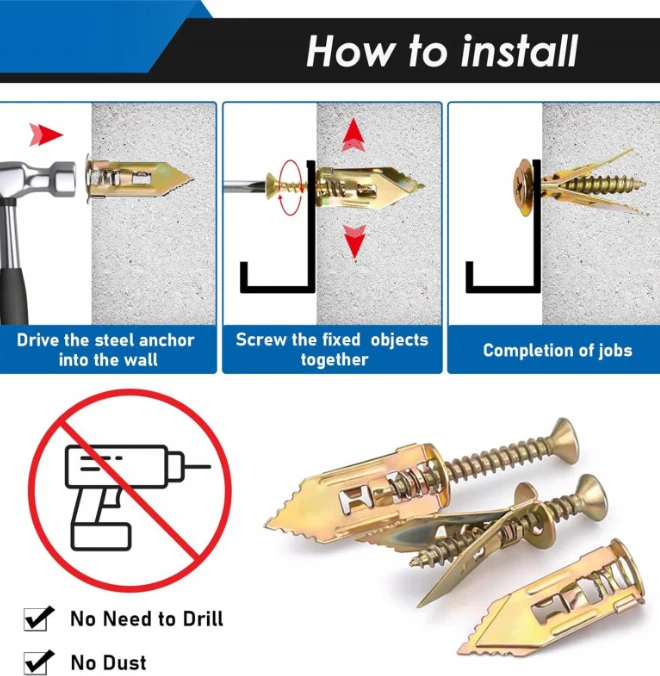 How to install

Drive the steel anchor into the wall

Screw the fixed objects together

Completion of jobs

No Need to Drill

No Dust